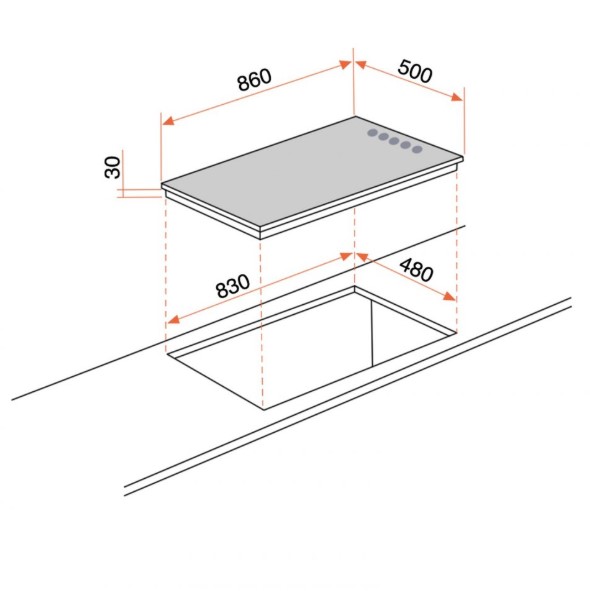 860
500
30
830
480