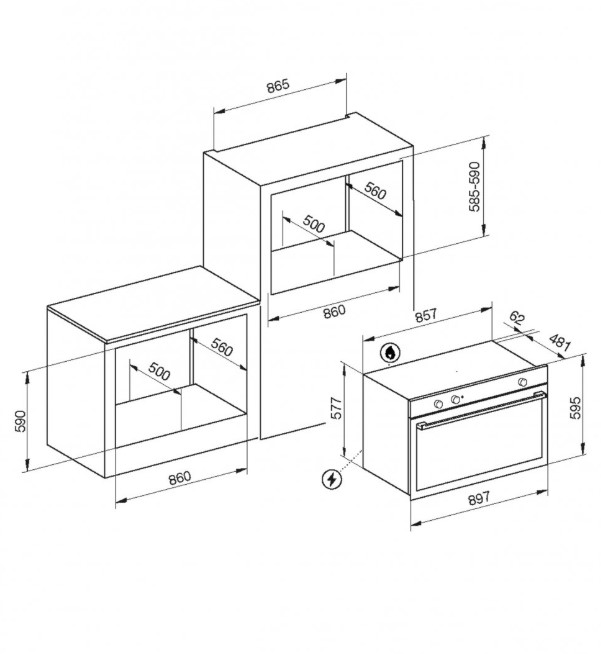 865
585-590
560
500
860
560
500
590
860
857
62
481
577
595
897